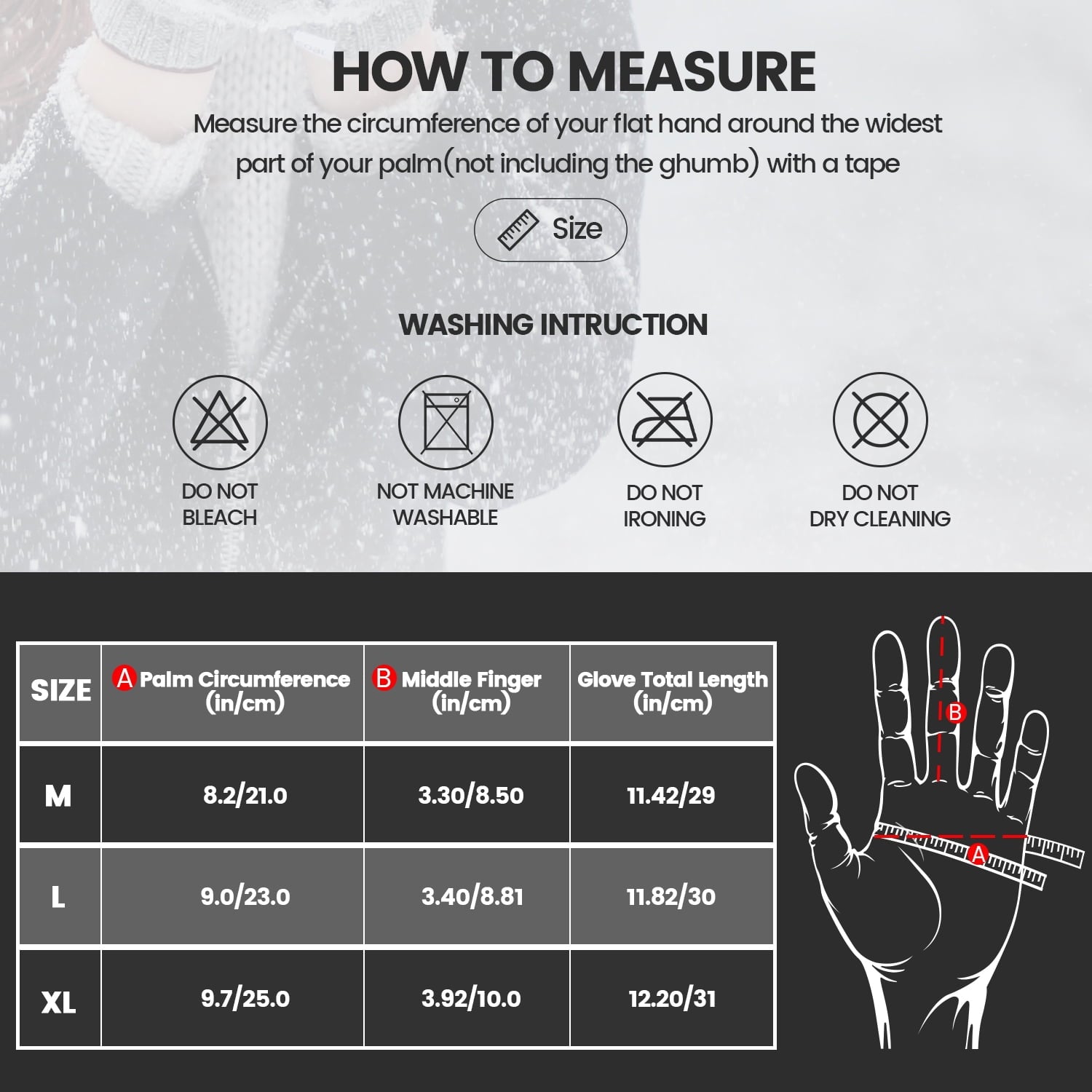 HOW TO MEASURE

Measure the circumference of your flat hand around the widest part of your palm(not including the ghumb) with a tape

Size

WASHING INTRUCTION

DO NOT BLEACH

NOT MACHINE WASHABLE

DO NOT IRONING

DO NOT DRY CLEANING

| SIZE | A Palm Circumference (in/cm) | B Middle Finger (in/cm) | Glove Total Length (in/cm) |
|---|---|---|---|
| M | 8.2/21.0 | 3.30/8.50 | 11.42/29 |
| L | 9.0/23.0 | 3.40/8.81 | 11.82/30 |
| XL | 9.7/25.0 | 3.92/10.0 | 12.20/31 |

B

A